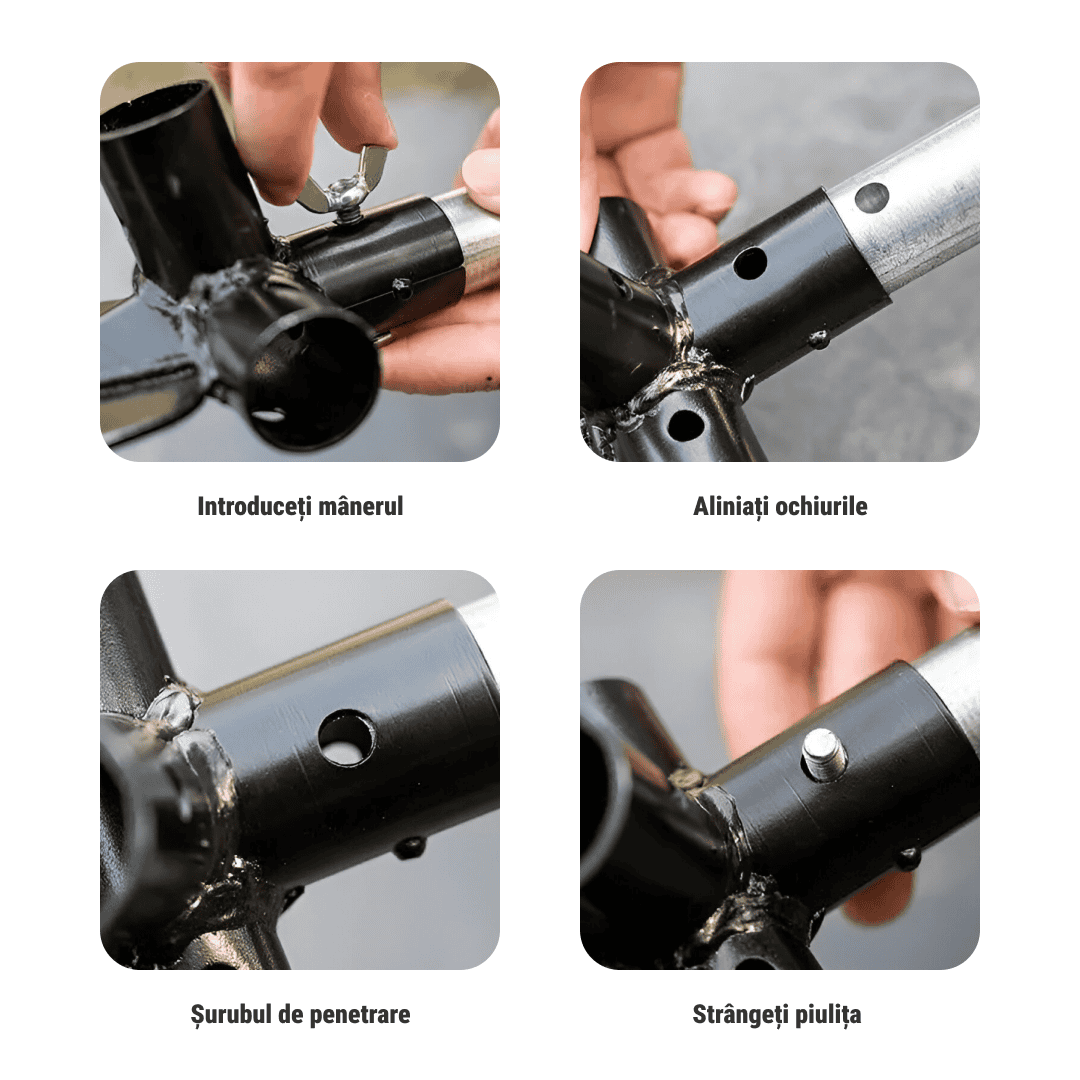 Introduceți mânerul

Aliniați ochiurile

Șurubul de penetrare

Strângeți piulița