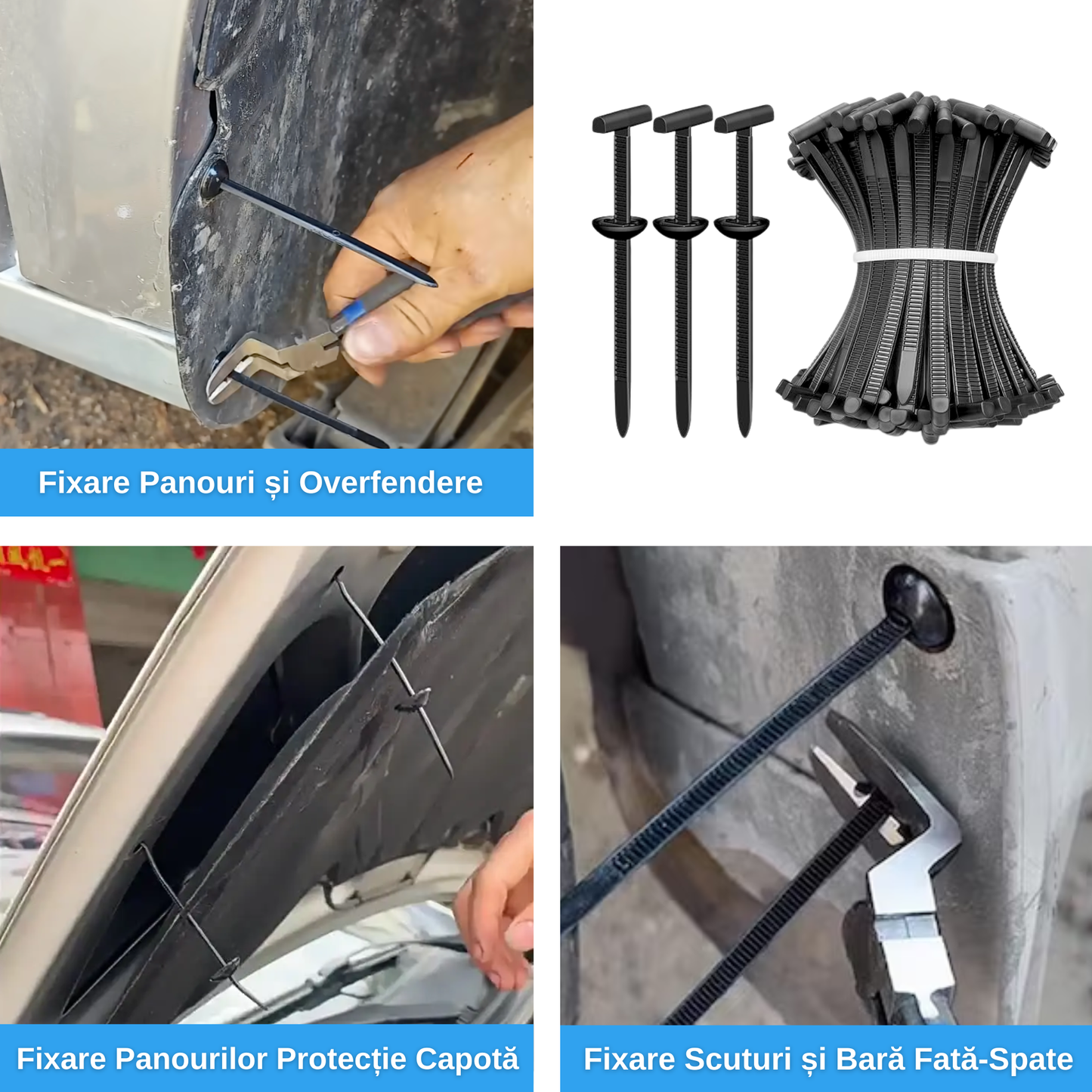 Fixare Panouri și Overfendere

Fixare Panourilor Protecție Capotă

Fixare Scuturi și Bară Fată-Spate