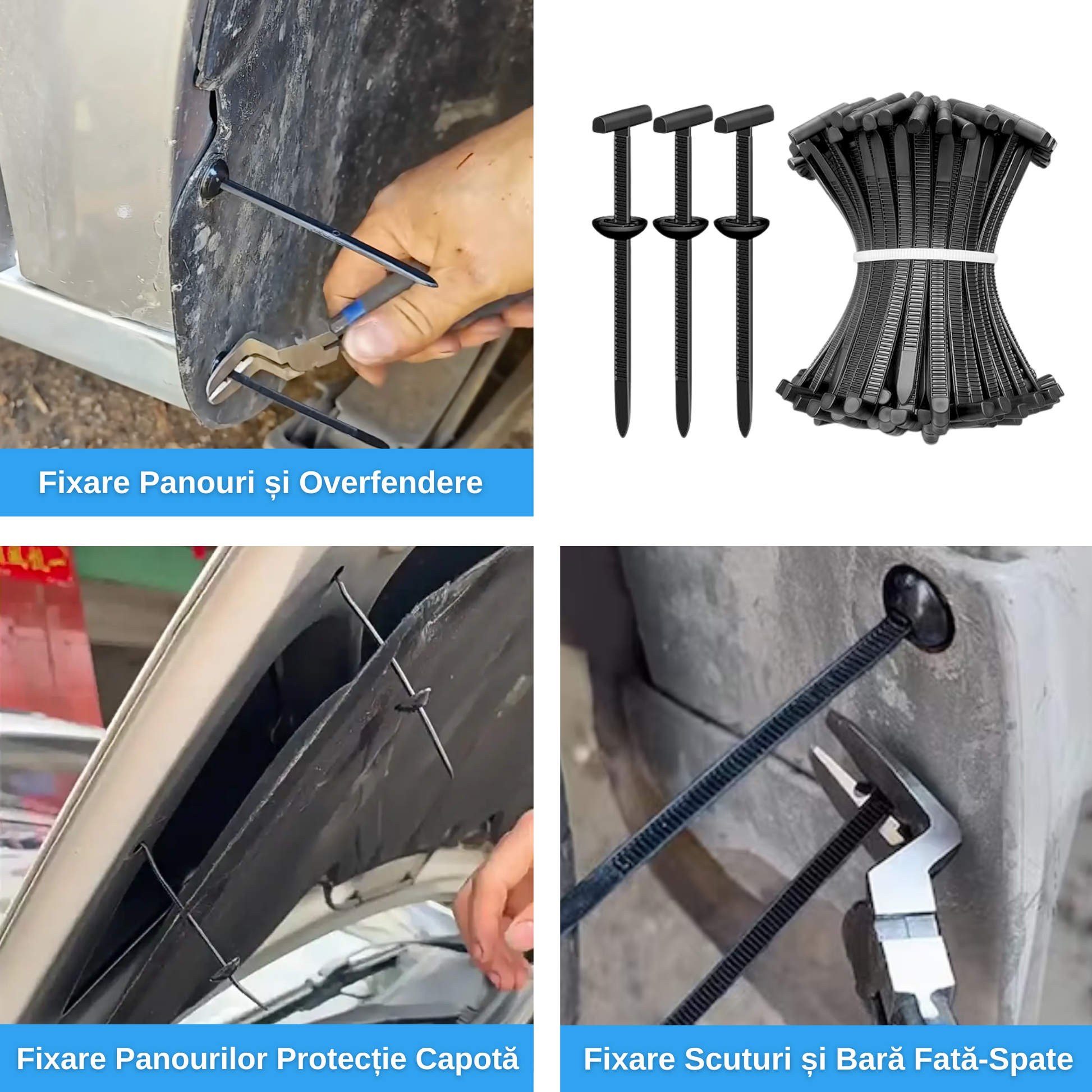 Fixare Panouri și Overfendere

Fixare Panourilor Protecție Capotă

Fixare Scuturi și Bară Fată-Spate